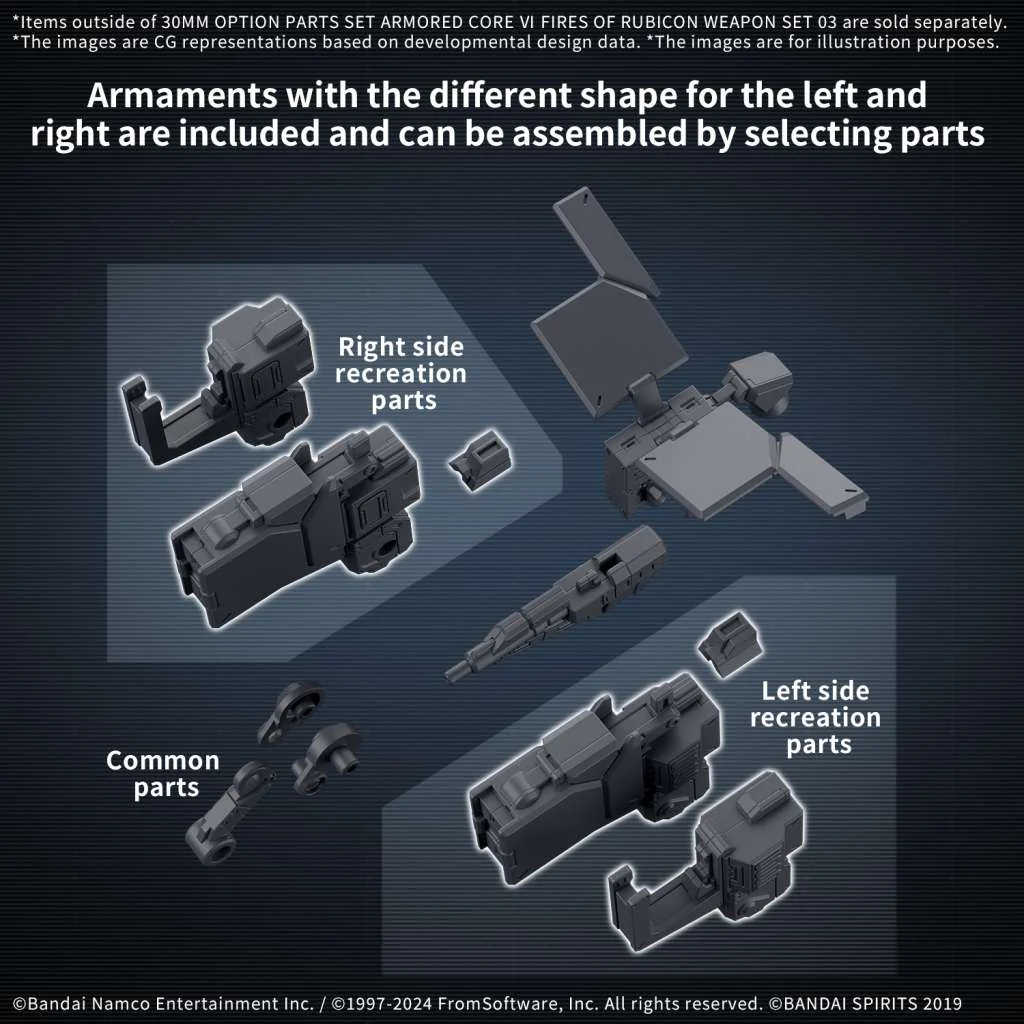 *Items outside of 30MM OPTION PARTS SET ARMORED CORE VI FIRES OF RUBICON WEAPON SET 03 are sold separately.
*The images are CG representations based on developmental design data. *The images are for illustration purposes.

Armaments with the different shape for the left and right are included and can be assembled by selecting parts

Right side
recreation
parts

Common
parts

Left side
recreation
parts

©Bandai Namco Entertainment Inc. / ©1997-2024 FromSoftware, Inc. All rights reserved. ©BANDAI SPIRITS 2019